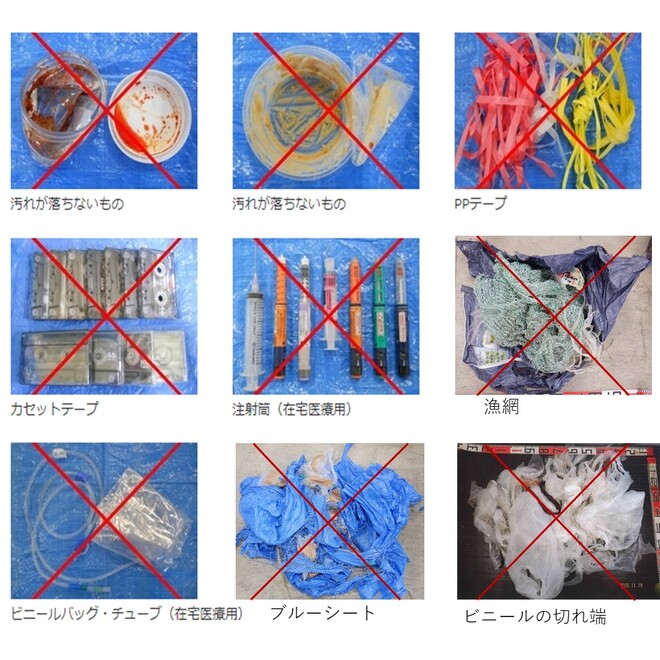 汚れが落ちないもの

汚れが落ちないもの

PPテープ

カセットテープ

注射筒（在宅医療用）

漁網

ビニールバッグ・チューブ（在宅医療用）

ブルーシート

ビニールの切れ端